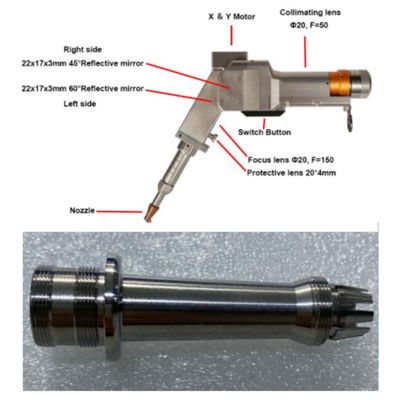 X & Y Motor

Collimating lens
Φ20, F=50

Right side
22x17x3mm 45°Reflective mirror

22x17x3mm 60°Reflective mirror
Left side

Switch Button

Focus lens Φ20, F=150
Protective lens 20*4mm

Nozzle