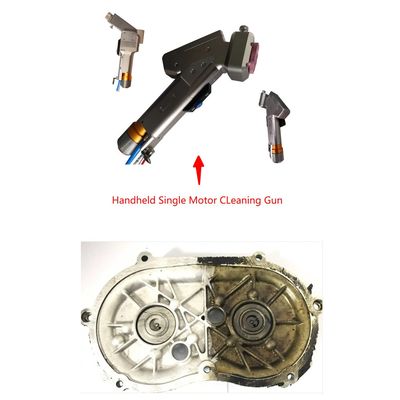 Handheld Single Motor CLeaning Gun